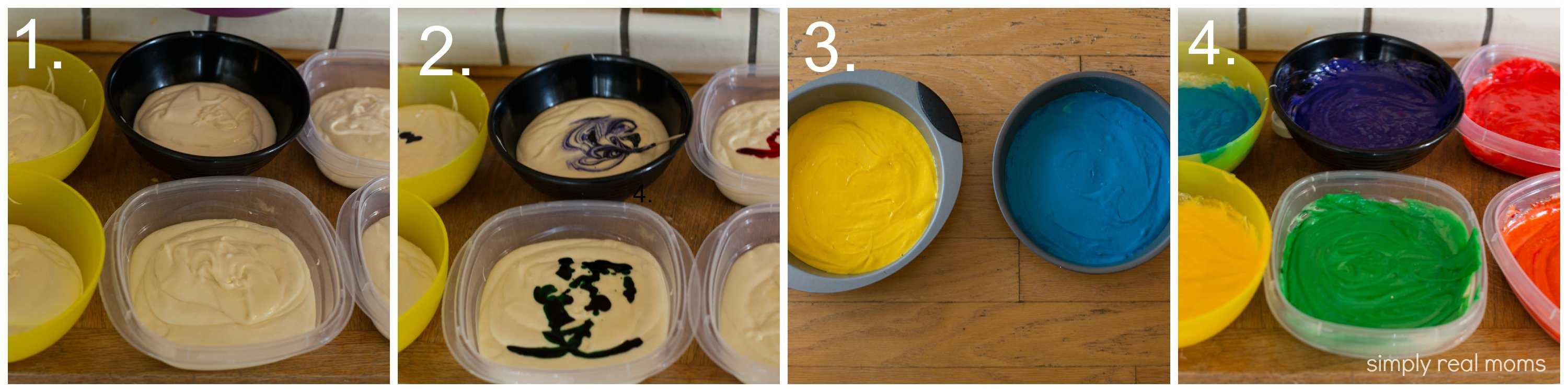 1.

2.

4.

3.

4.

simply real moms