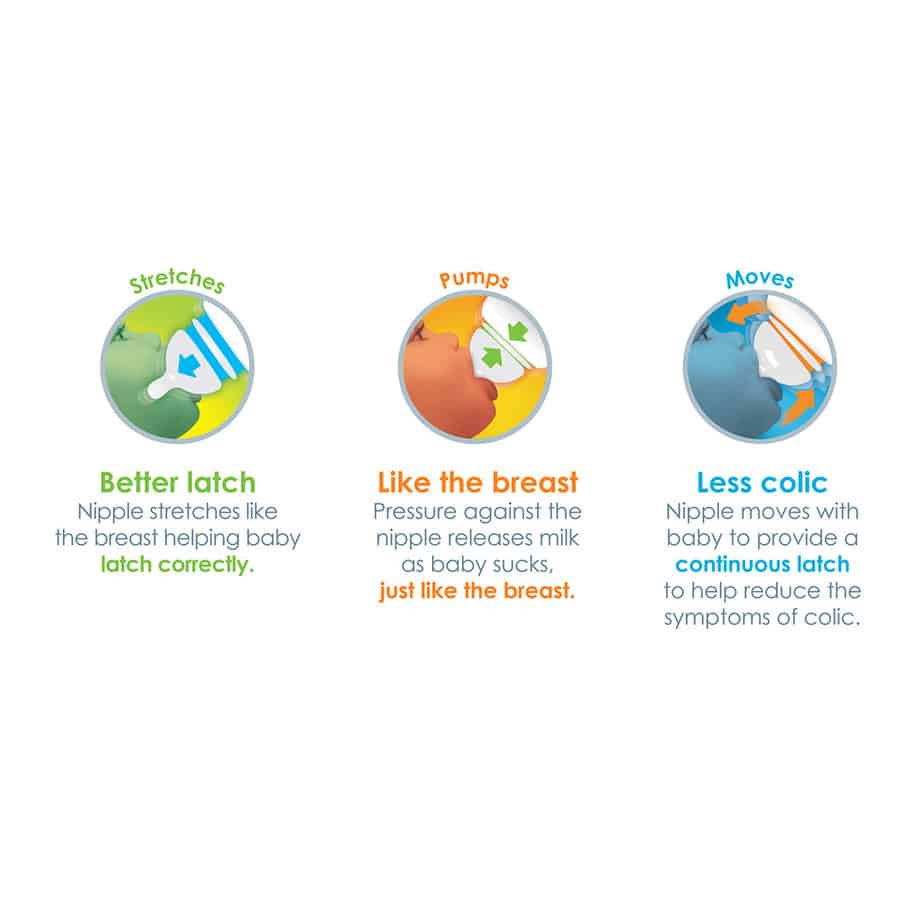 Stretches

Better latch
Nipple stretches like the breast helping baby latch correctly.

Pumps

Like the breast
Pressure against the nipple releases milk as baby sucks, just like the breast.

Moves

Less colic
Nipple moves with baby to provide a continuous latch to help reduce the symptoms of colic.